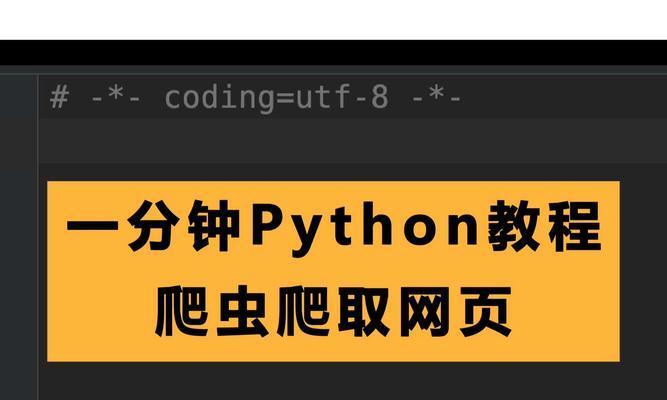 # -*- coding=utf-8 -*-

一分钟Python教程
爬虫爬取网页